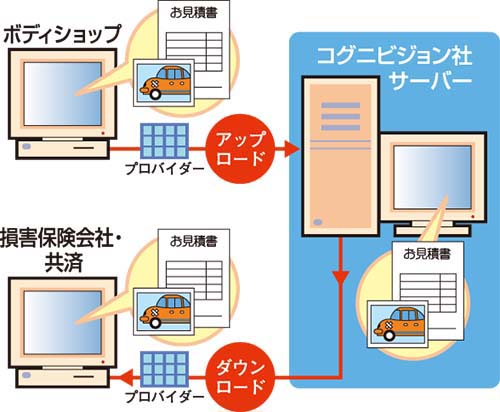 ボディショップ

お見積書

プロバイダー

アップロード

コグニビジョン社サーバー

お見積書

損害保険会社・共済

お見積書

プロバイダー

ダウンロード